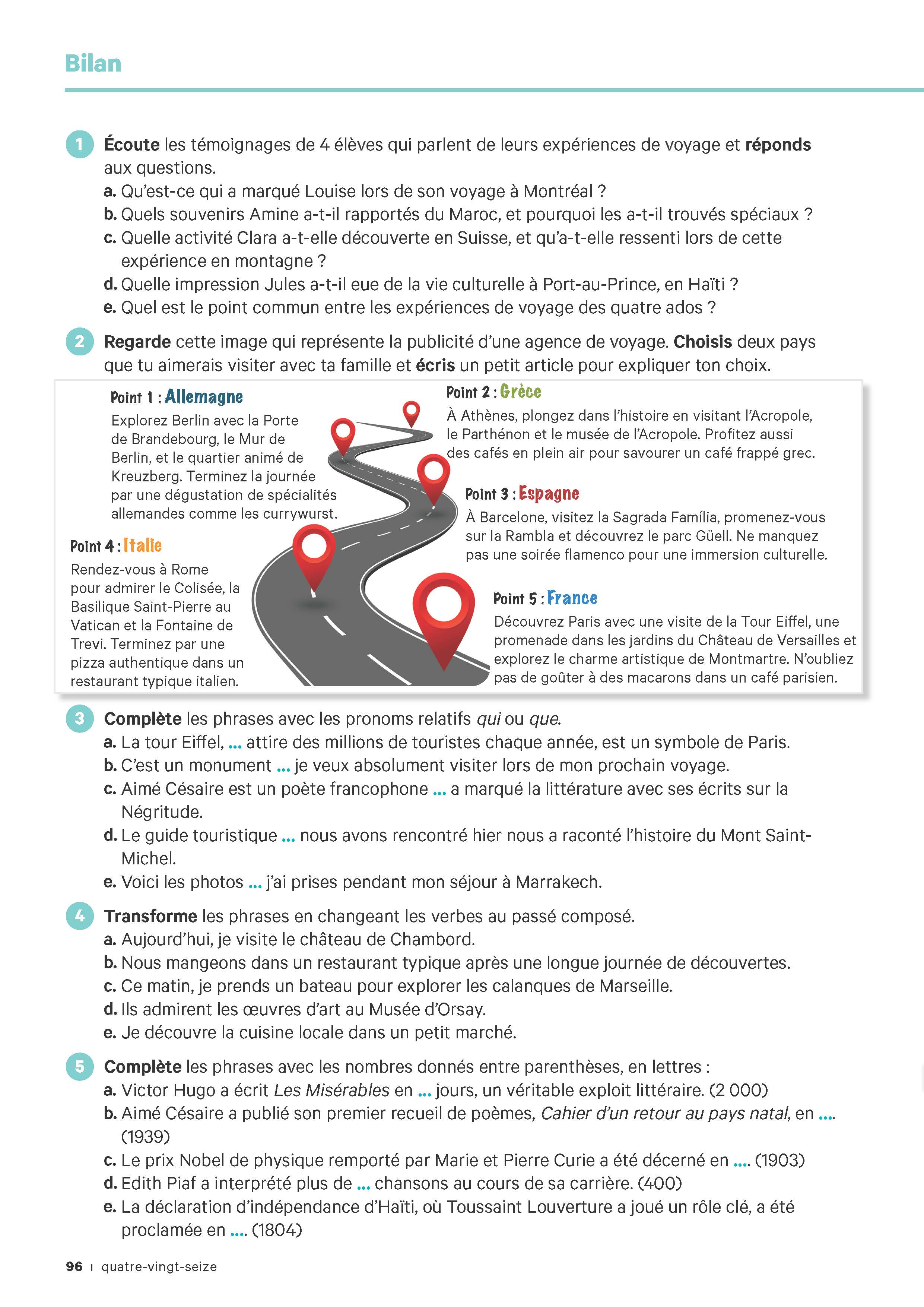 Bilan

1 Écoute les témoignages de 4 élèves qui parlent de leurs expériences de voyage et réponds aux questions.
a. Qu'est-ce qui a marqué Louise lors de son voyage à Montréal ?
b. Quels souvenirs Amine a-t-il rapportés du Maroc, et pourquoi les a-t-il trouvés spéciaux ?
c. Quelle activité Clara a-t-elle découverte en Suisse, et qu'a-t-elle ressenti lors de cette expérience en montagne ?
d. Quelle impression Jules a-t-il eue de la vie culturelle à Port-au-Prince, en Haïti ?
e. Quel est le point commun entre les expériences de voyage des quatre ados ?

2 Regarde cette image qui représente la publicité d'une agence de voyage. Choisis deux pays que tu aimerais visiter avec ta famille et écris un petit article pour expliquer ton choix.

Point 1 : Allemagne
Explorez Berlin avec la Porte de Brandebourg, le Mur de Berlin, et le quartier animé de Kreuzberg. Terminez la journée par une dégustation de spécialités allemandes comme les currywurst.

Point 2 : Grèce
À Athènes, plongez dans l'histoire en visitant l'Acropole, le Parthénon et le musée de l'Acropole. Profitez aussi des cafés en plein air pour savourer un café frappé grec.

Point 3 : Espagne
À Barcelone, visitez la Sagrada Família, promenez-vous sur la Rambla et découvrez le parc Güell. Ne manquez pas une soirée flamenco pour une immersion culturelle.

Point 4 : Italie
Rendez-vous à Rome pour admirer le Colisée, la Basilique Saint-Pierre au Vatican et la Fontaine de Trevi. Terminez par une pizza authentique dans un restaurant typique italien.

Point 5 : France
Découvrez Paris avec une visite de la Tour Eiffel, une promenade dans les jardins du Château de Versailles et explorez le charme artistique de Montmartre. N'oubliez pas de goûter à des macarons dans un café parisien.

3 Complète les phrases avec les pronoms relatifs qui ou que.
a. La tour Eiffel, ... attire des millions de touristes chaque année, est un symbole de Paris.
b. C'est un monument ... je veux absolument visiter lors de mon prochain voyage.
c. Aimé Césaire est un poète francophone ... a marqué la littérature avec ses écrits sur la Négritude.
d. Le guide touristique ... nous avons rencontré hier nous a raconté l'histoire du Mont Saint-Michel.
e. Voici les photos ... j'ai prises pendant mon séjour à Marrakech.

4 Transforme les phrases en changeant les verbes au passé composé.
a. Aujourd'hui, je visite le château de Chambord.
b. Nous mangeons dans un restaurant typique après une longue journée de découvertes.
c. Ce matin, je prends un bateau pour explorer les calanques de Marseille.
d. Ils admirent les œuvres d'art au Musée d'Orsay.
e. Je découvre la cuisine locale dans un petit marché.

5 Complète les phrases avec les nombres donnés entre parenthèses, en lettres :
a. Victor Hugo a écrit Les Misérables en ... jours, un véritable exploit littéraire. (2 000)
b. Aimé Césaire a publié son premier recueil de poèmes, Cahier d'un retour au pays natal, en .... (1939)
c. Le prix Nobel de physique remporté par Marie et Pierre Curie a été décerné en .... (1903)
d. Edith Piaf a interprété plus de ... chansons au cours de sa carrière. (400)
e. La déclaration d'indépendance d'Haïti, où Toussaint Louverture a joué un rôle clé, a été proclamée en .... (1804)

96 | quatre-vingt-seize